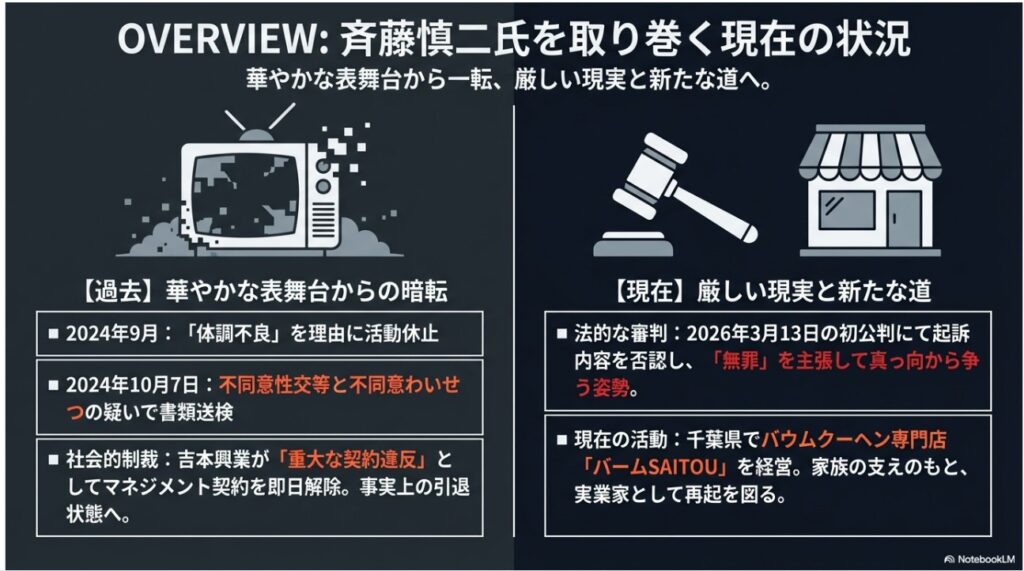 OVERVIEW: 斉藤慎二氏を取り巻く現在の状況

華やかな表舞台から一転、厳しい現実と新たな道へ。

【過去】華やかな表舞台からの暗転

■ 2024年9月：「体調不良」を理由に活動休止

■ 2024年10月7日：不同意性交等と不同意わいせつの疑いで書類送検

■ 社会的制裁：吉本興業が「重大な契約違反」としてマネジメント契約を即日解除。事実上の引退状態へ。

【現在】厳しい現実と新たな道

■ 法的な審判：2026年3月13日の初公判にて起訴内容を否認し、「無罪」を主張して真っ向から争う姿勢。

■ 現在の活動：千葉県でバウムクーヘン専門店「バームSAITOU」を経営。家族の支えのもと、実業家として再起を図る。

NotebookLM