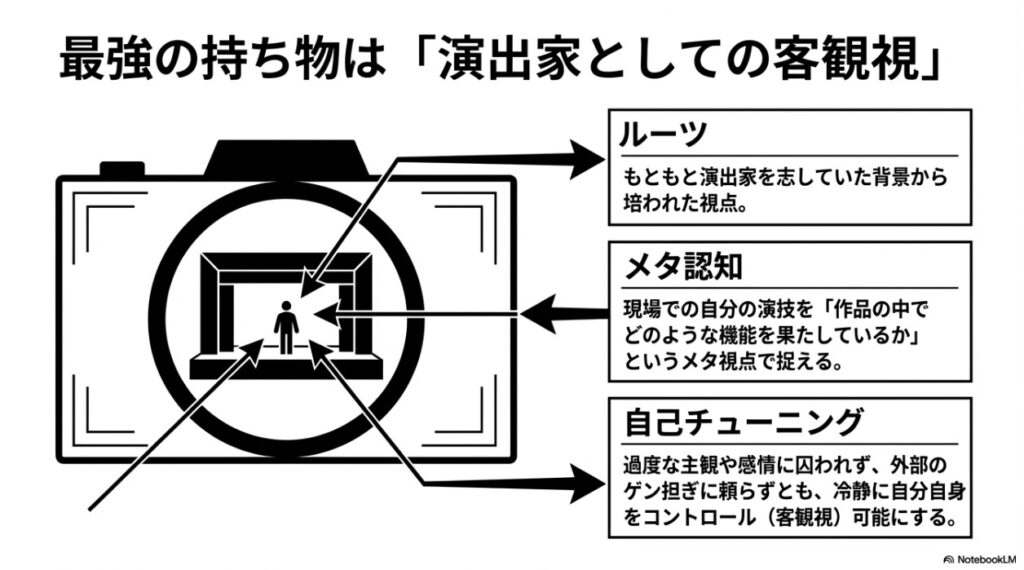 最強の持ち物は「演出家としての客観視」

ルーツ

もともと演出家を志していた背景から培われた視点。

メタ認知

現場での自分の演技を「作品の中でどのような機能を果たしているか」というメタ視点で捉える。

自己チューニング

過度な主観や感情に囚われず、外部のゲン担ぎに頼らずとも、冷静に自分自身をコントロール（客観視）可能にする。

NotebookLM